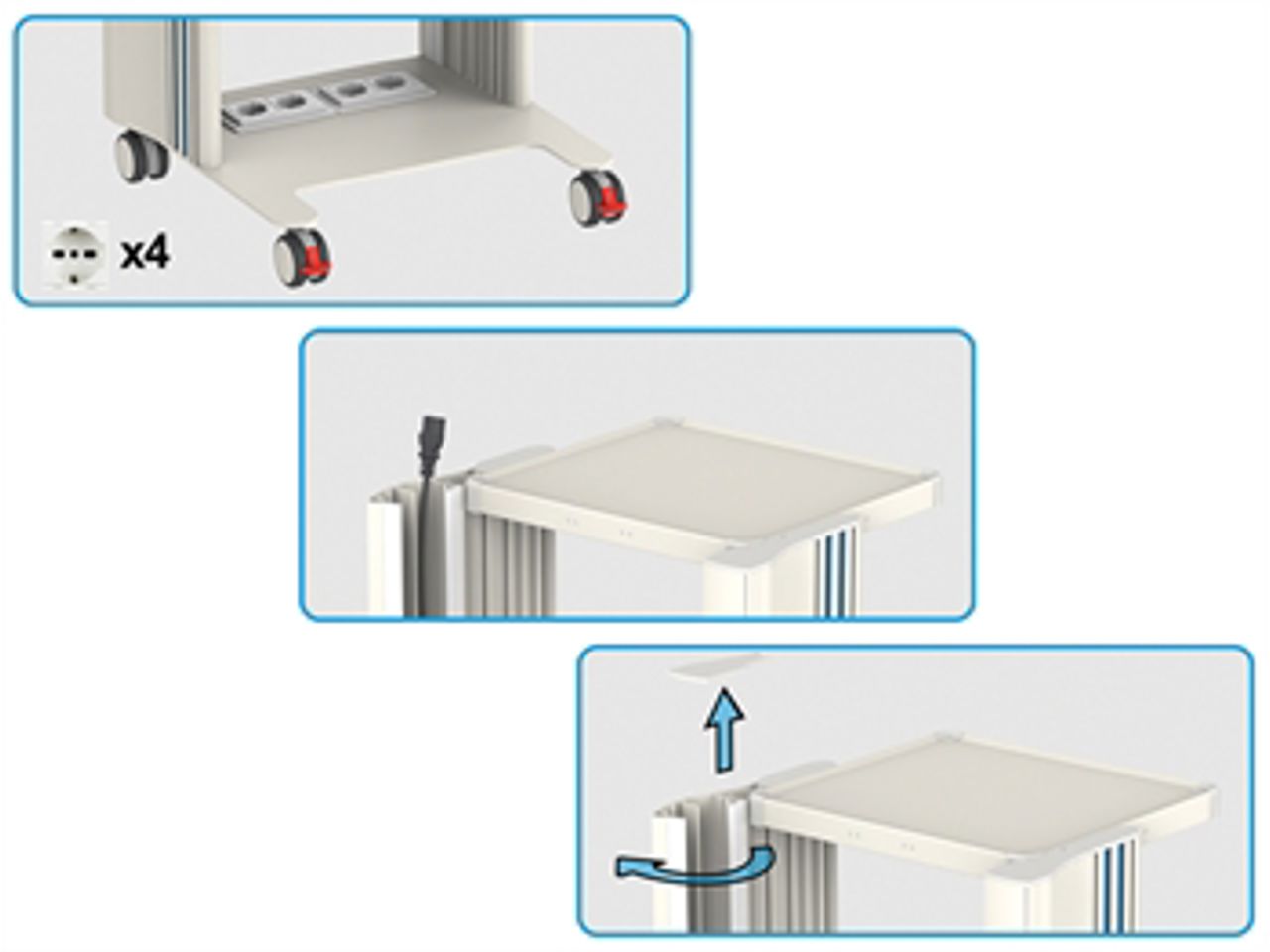 x4